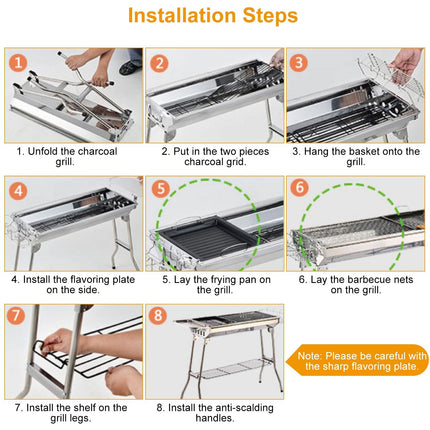 Installation Steps

1

1. Unfold the charcoal grill.

2

2. Put in the two pieces charcoal grid.

3

3. Hang the basket onto the grill.

4

4. Install the flavoring plate on the side.

5

5. Lay the frying pan on the grill.

6

6. Lay the barbecue nets on the grill.

7

7. Install the shelf on the grill legs.

8

8. Install the anti-scalding handles.

Note: Please be careful with the sharp flavoring plate.