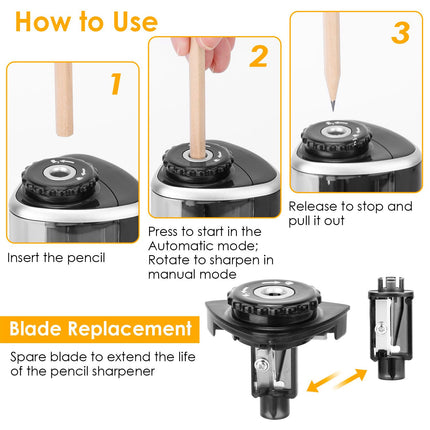 How to Use

1

Insert the pencil

2

Press to start in the Automatic mode; Rotate to sharpen in manual mode

3

Release to stop and pull it out

Blade Replacement

Spare blade to extend the life of the pencil sharpener