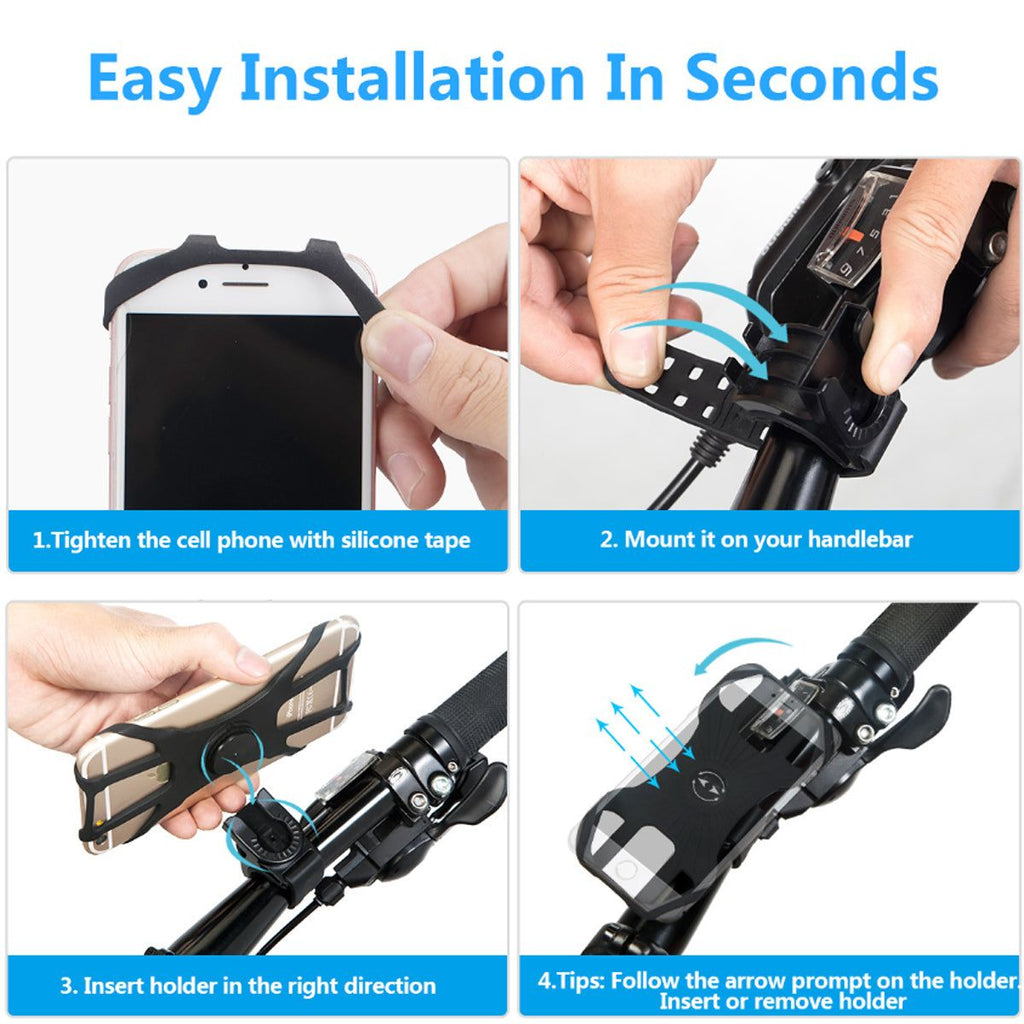 Easy Installation In Seconds

1.Tighten the cell phone with silicone tape

2. Mount it on your handlebar

3. Insert holder in the right direction

4.Tips: Follow the arrow prompt on the holder. Insert or remove holder